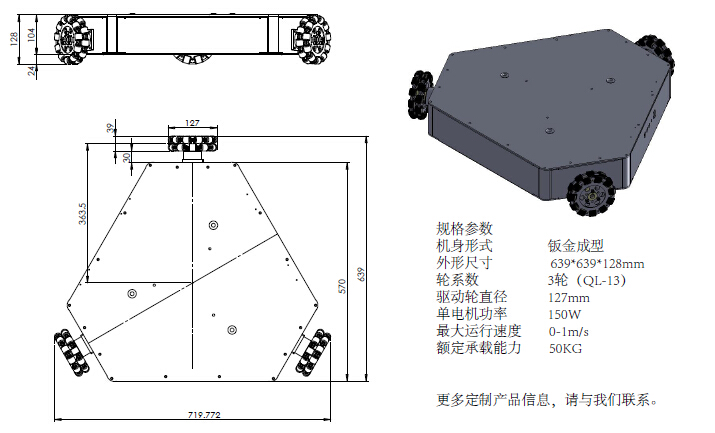 128
104
24
127
39
30
363.5
570
639
719.772

规格参数
| | |
|---|---|
| 机身形式 | 钣金成型 |
| 外形尺寸 | 639*639*128mm |
| 轮系数 | 3轮（QL-13） |
| 驱动轮直径 | 127mm |
| 单电机功率 | 150W |
| 最大运行速度 | 0-1m/s |
| 额定承载能力 | 50KG |

更多定制产品信息，请与我们联系。